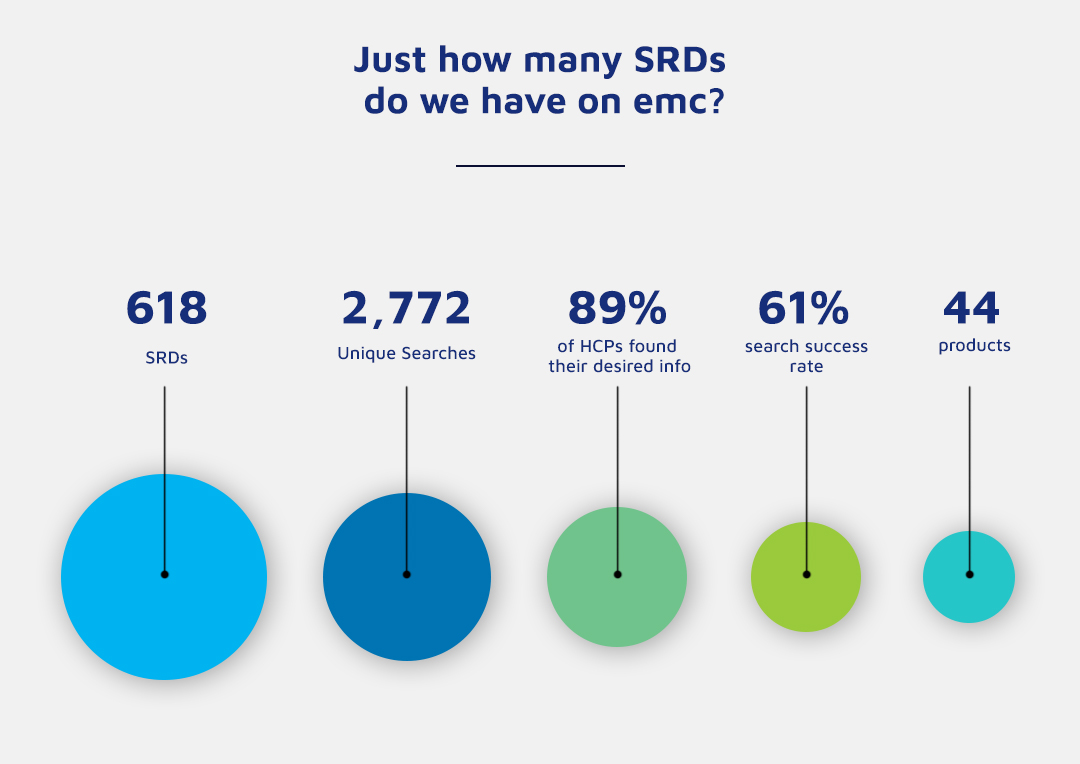 Just how many SRDs do we have on emc?

618
SRDs

2,772
Unique Searches

89%
of HCPs found their desired info

61%
search success rate

44
products